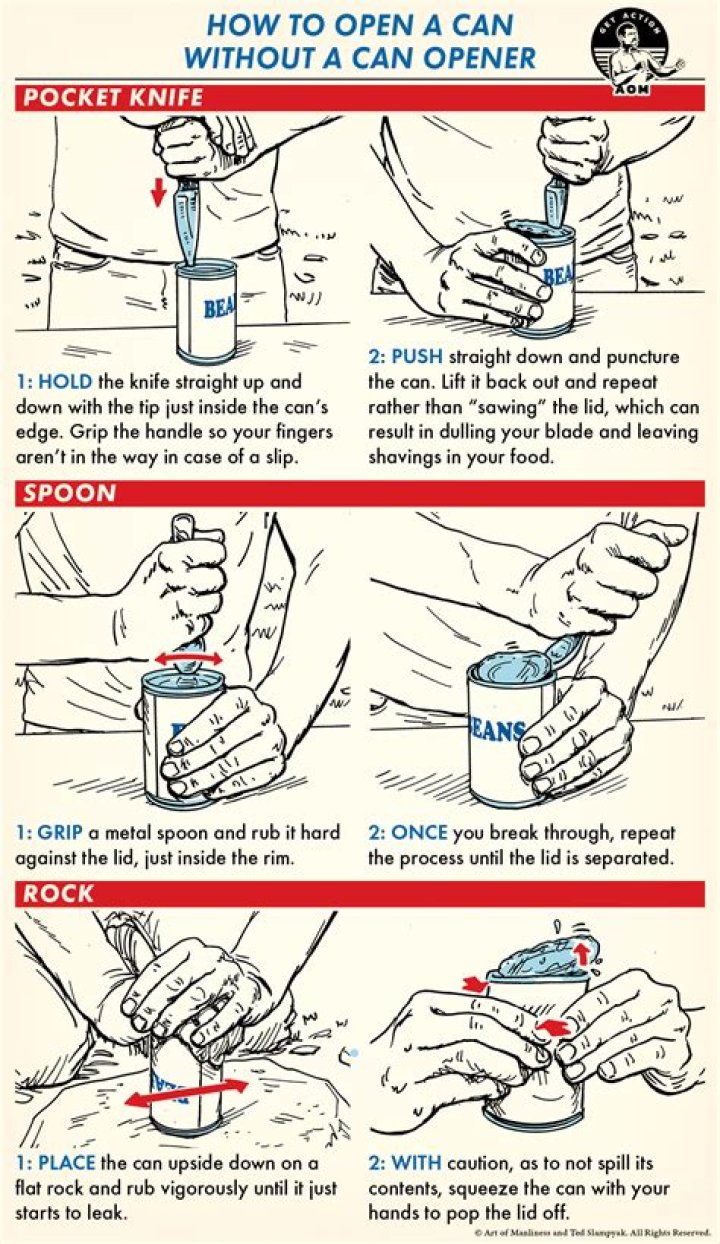 HOW TO OPEN A CAN WITHOUT A CAN OPENER

GET ACTION AOM

POCKET KNIFE

BEA

BEA

1: HOLD the knife straight up and down with the tip just inside the can's edge. Grip the handle so your fingers aren't in the way in case of a slip.

2: PUSH straight down and puncture the can. Lift it back out and repeat rather than "sawing" the lid, which can result in dulling your blade and leaving shavings in your food.

SPOON

EANS

1: GRIP a metal spoon and rub it hard against the lid, just inside the rim.

2: ONCE you break through, repeat the process until the lid is separated.

ROCK

1: PLACE the can upside down on a flat rock and rub vigorously until it just starts to leak.

2: WITH caution, as to not spill its contents, squeeze the can with your hands to pop the lid off.

© Art of Manliness and Ted Slampyak. All Rights Reserved.